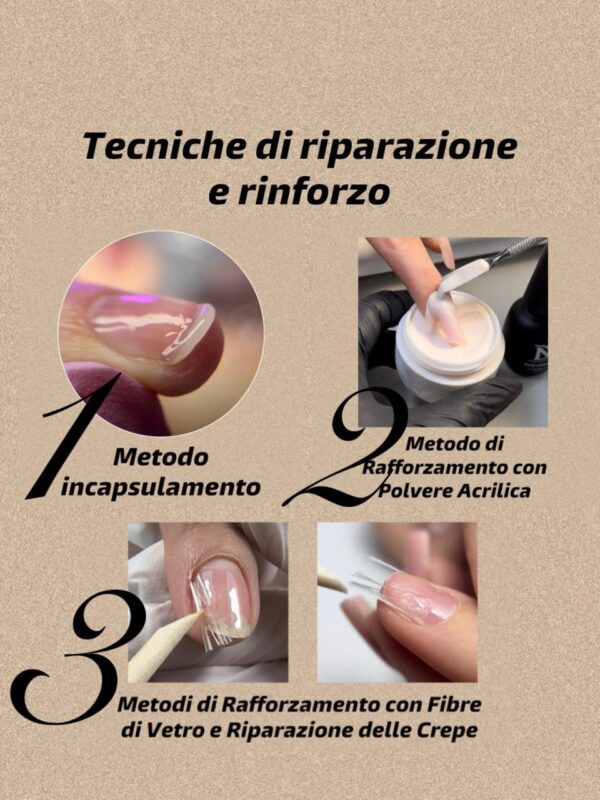 Tecniche di riparazione e rinforzo

1 Metodo incapsulamento

2 Metodo di Rafforzamento con Polvere Acrilica

3 Metodi di Rafforzamento con Fibre di Vetro e Riparazione delle Crepe